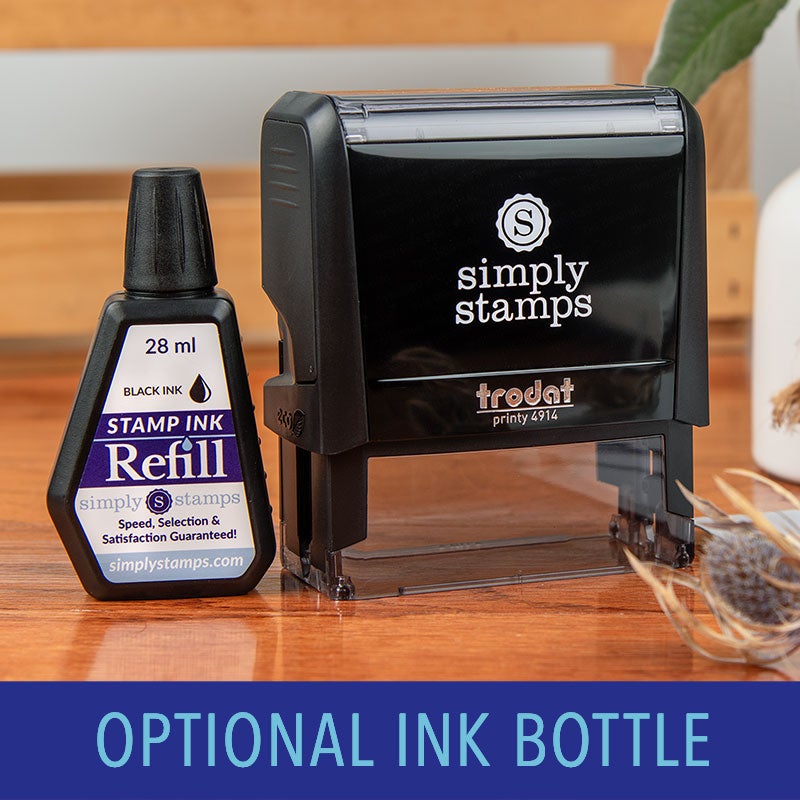 28 ml

BLACK INK

STAMP INK
Refill

simply S stamps
Speed, Selection & Satisfaction Guaranteed!

simplystamps.com

S
simply
stamps

trodat
printy 4914

OPTIONAL INK BOTTLE