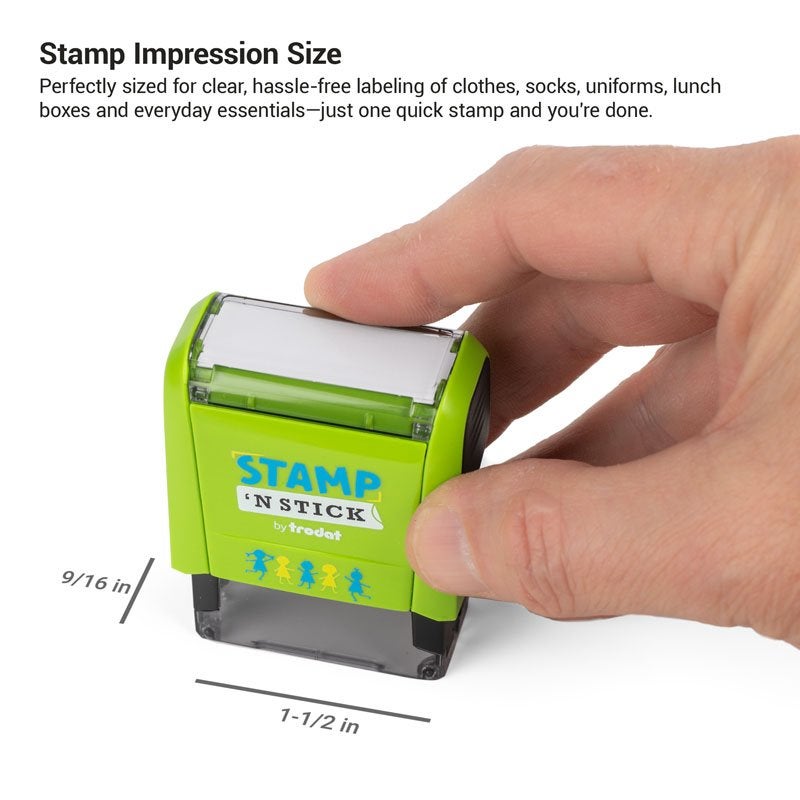 Stamp Impression Size
Perfectly sized for clear, hassle-free labeling of clothes, socks, uniforms, lunch boxes and everyday essentials—just one quick stamp and you're done.

STAMP 'N STICK by trodat

9/16 in

1-1/2 in