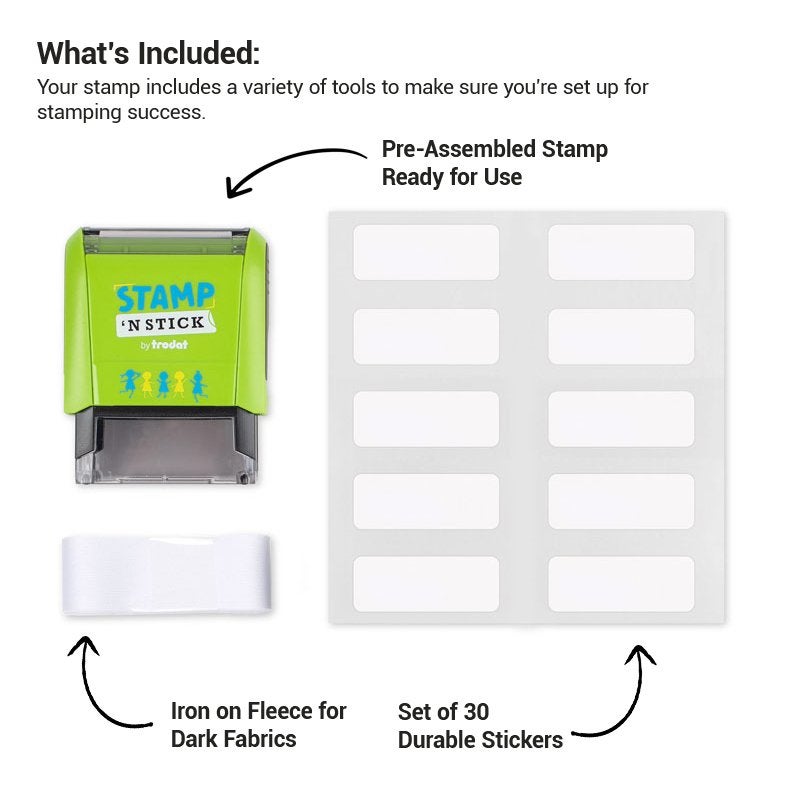 What's Included:
Your stamp includes a variety of tools to make sure you're set up for stamping success.

Pre-Assembled Stamp Ready for Use

STAMP 'N STICK by trodat

Iron on Fleece for Dark Fabrics

Set of 30 Durable Stickers