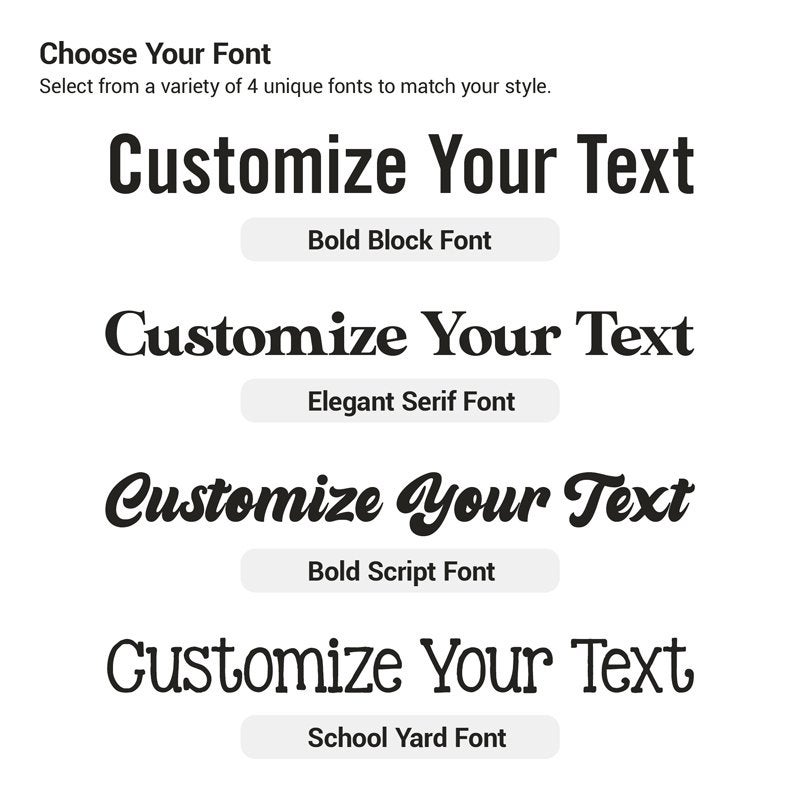 Choose Your Font
Select from a variety of 4 unique fonts to match your style.

Customize Your Text
Bold Block Font

Customize Your Text
Elegant Serif Font

Customize Your Text
Bold Script Font

Customize Your Text
School Yard Font